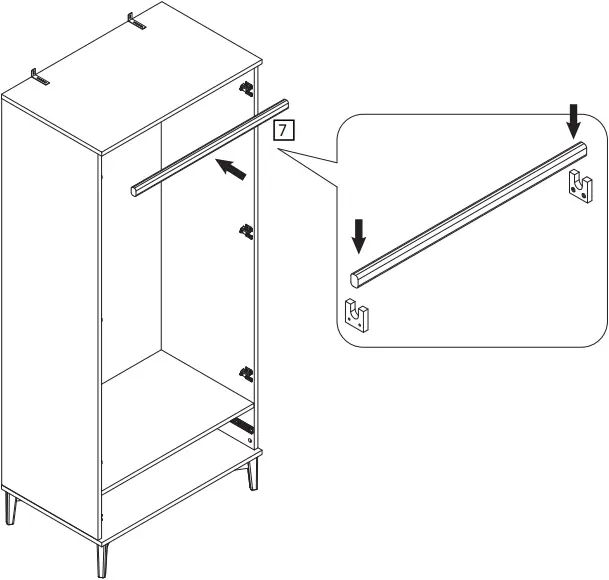 7