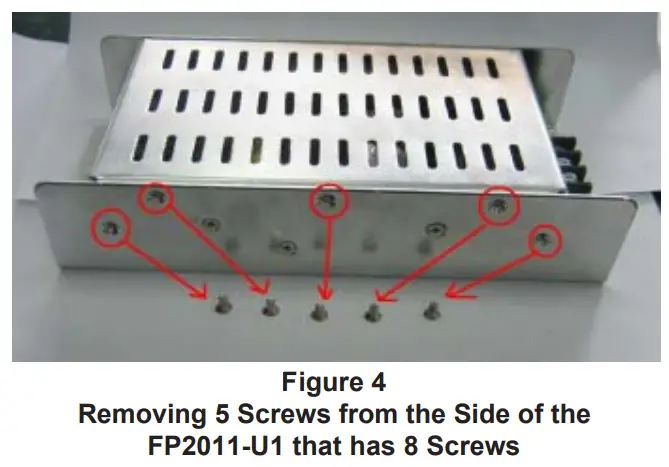 Figure 4
Removing 5 Screws from the Side of the FP2011-U1 that has 8 Screws