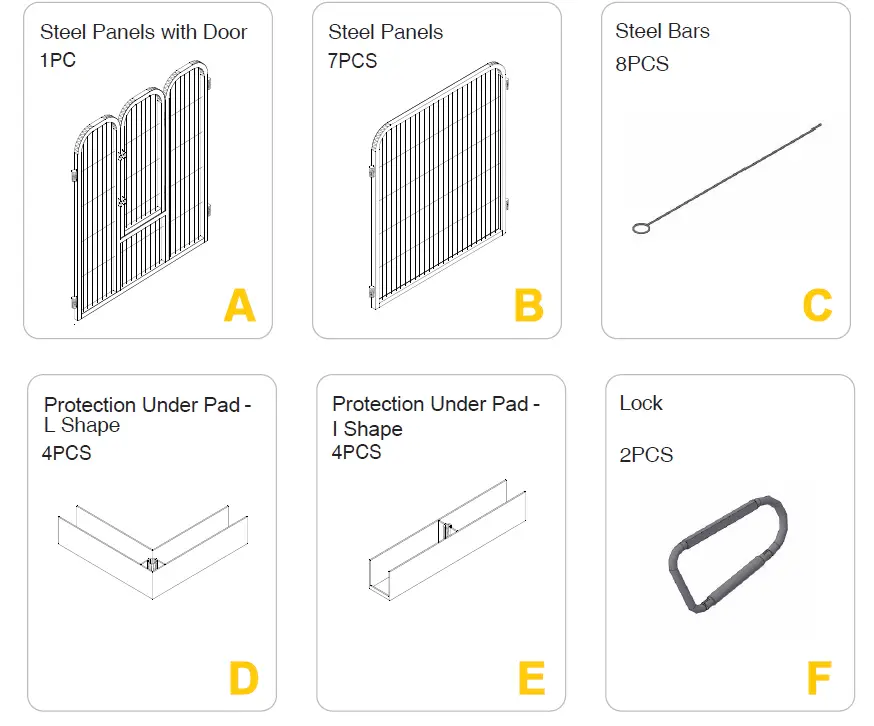 Steel Panels with Door
1PC

A

Steel Panels
7PCS

B

Steel Bars
8PCS

C

Protection Under Pad - L Shape
4PCS

D

Protection Under Pad - I Shape
4PCS

E

Lock

2PCS

F