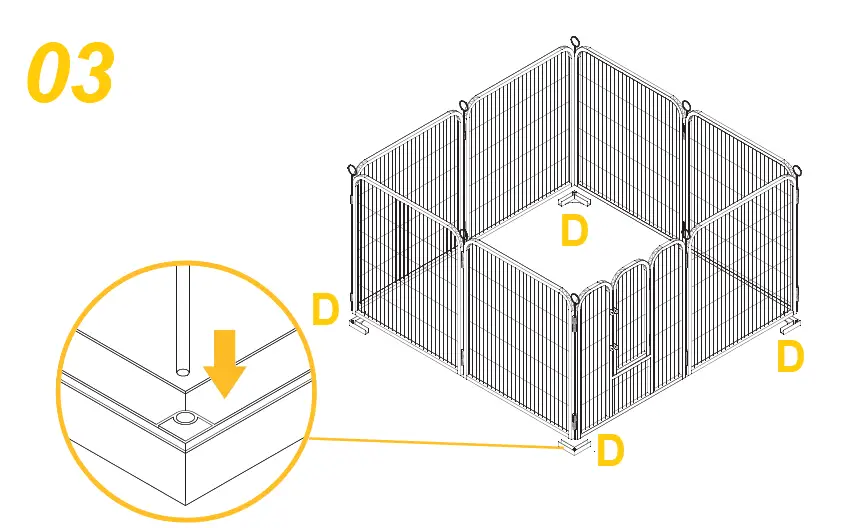 03

D

D

D

D