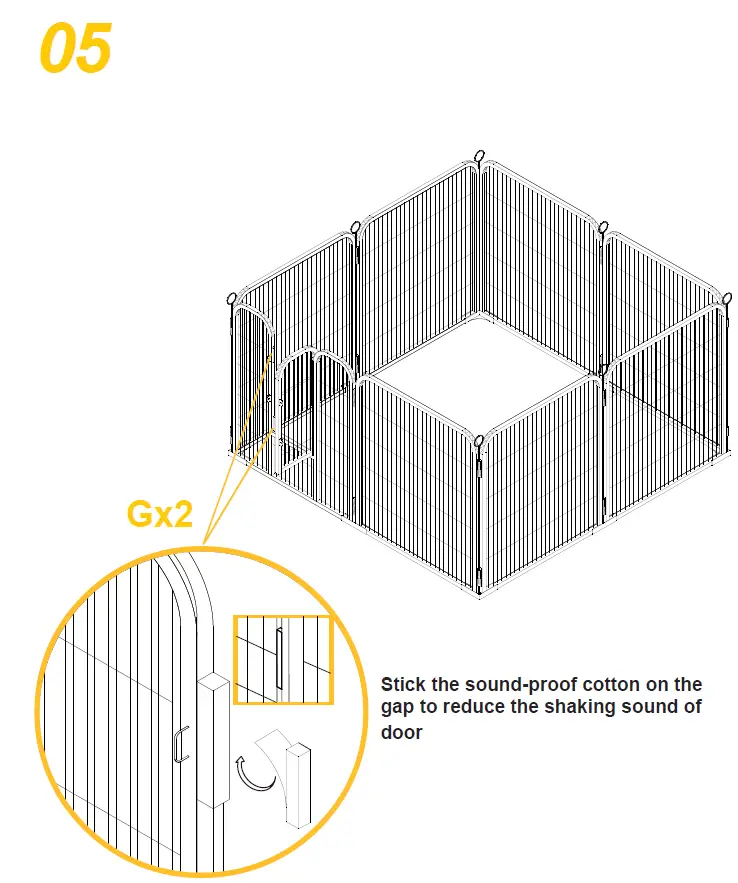 05

Gx2

Stick the sound-proof cotton on the gap to reduce the shaking sound of door