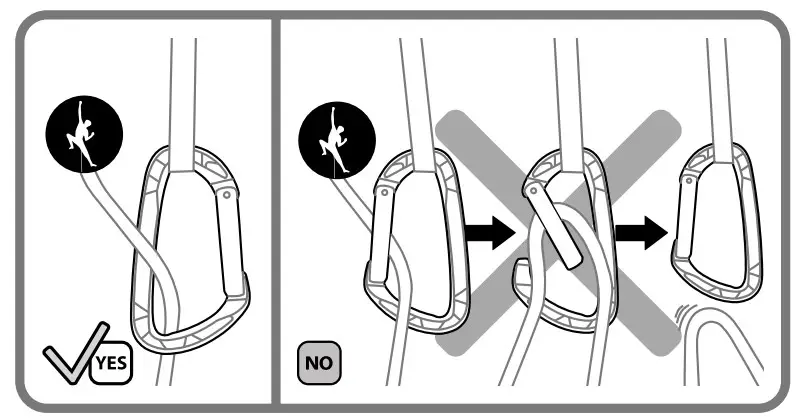 YES

NO