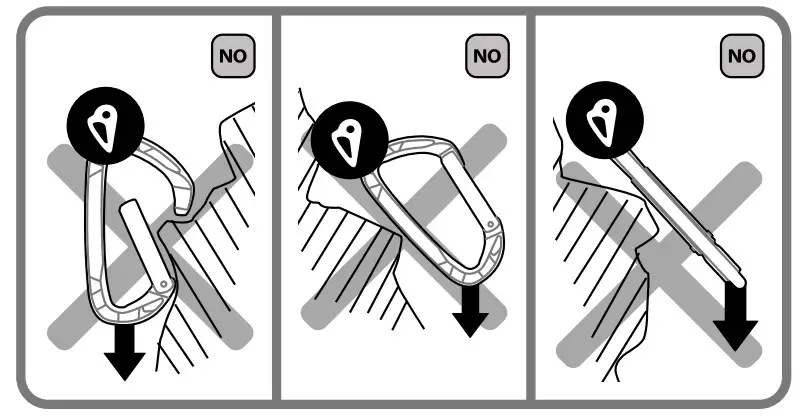 NO

NO

NO