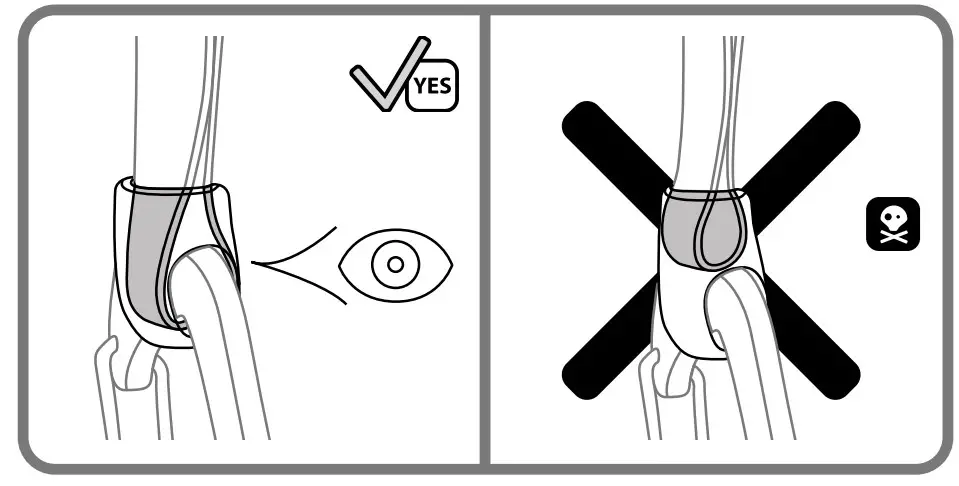 YES