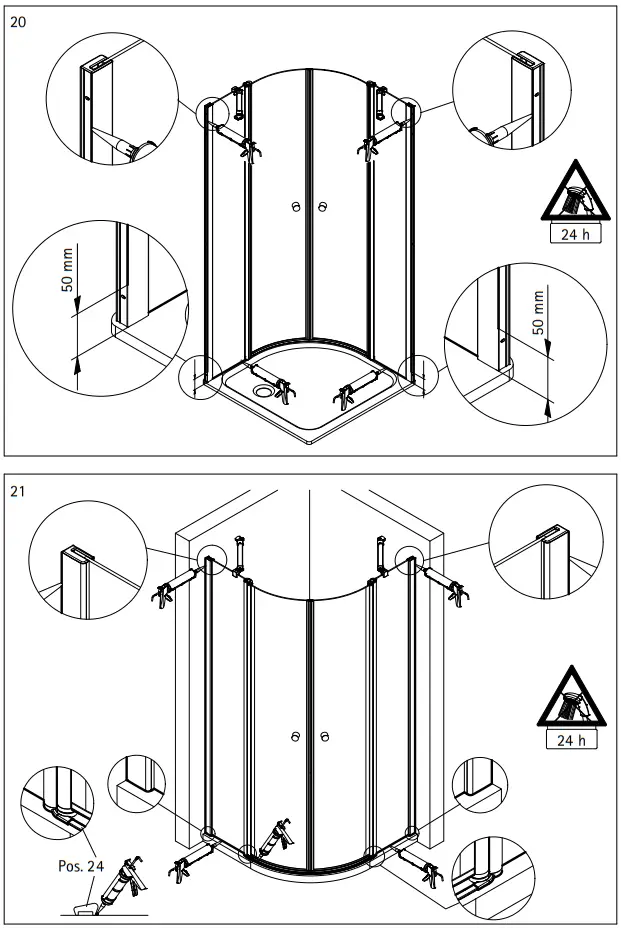 20

50 mm

50 mm

24 h

21

24 h

Pos. 24