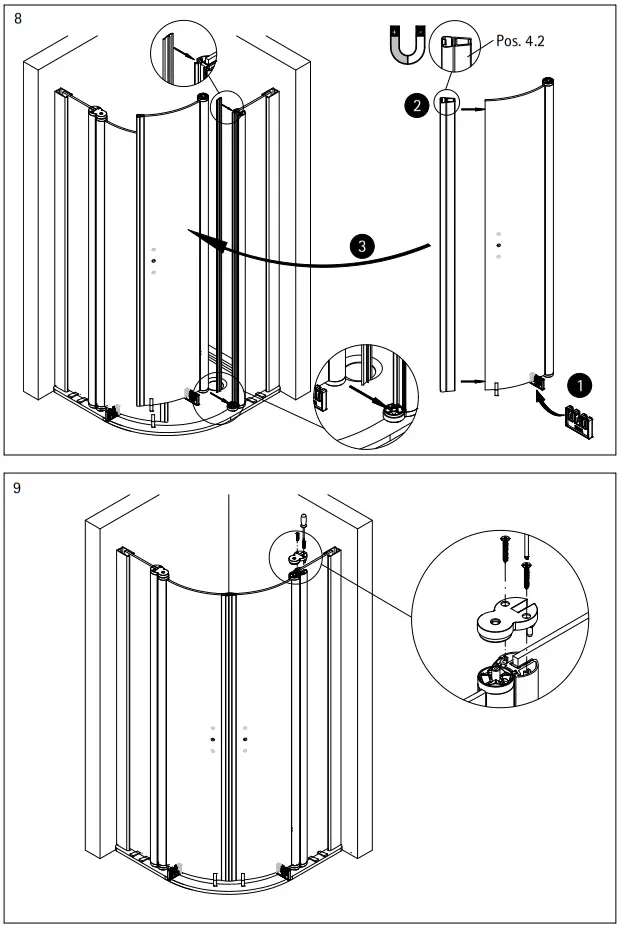 8

Pos. 4.2

2

3

1

9