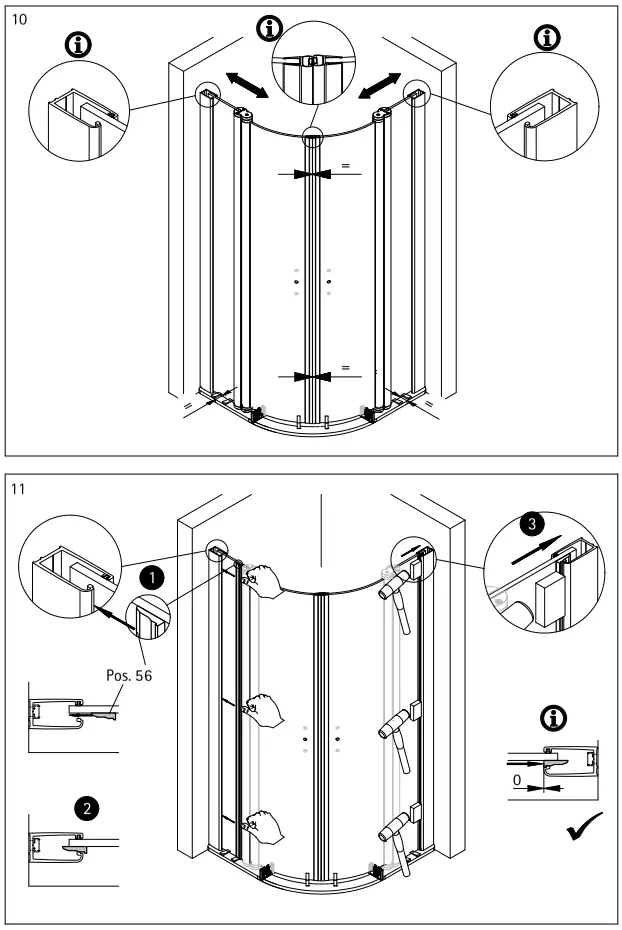 10

=

=

=

=

11

1

Pos. 56

2

3

0