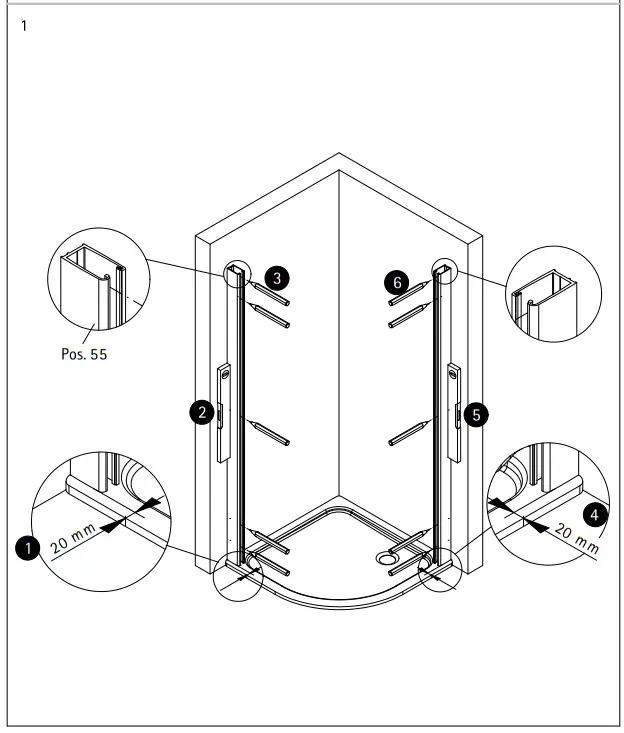 1

3

6

Pos. 55

2

5

1

20 mm

4

20 mm