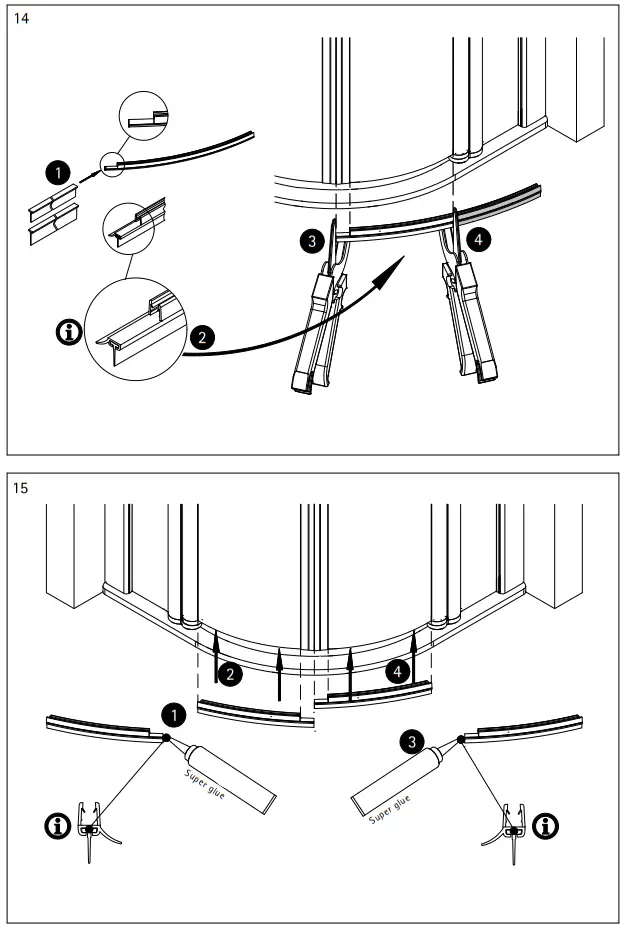 14

1

i

2

3

4

15

2

4

1

Super glue

3

Super glue

i

i