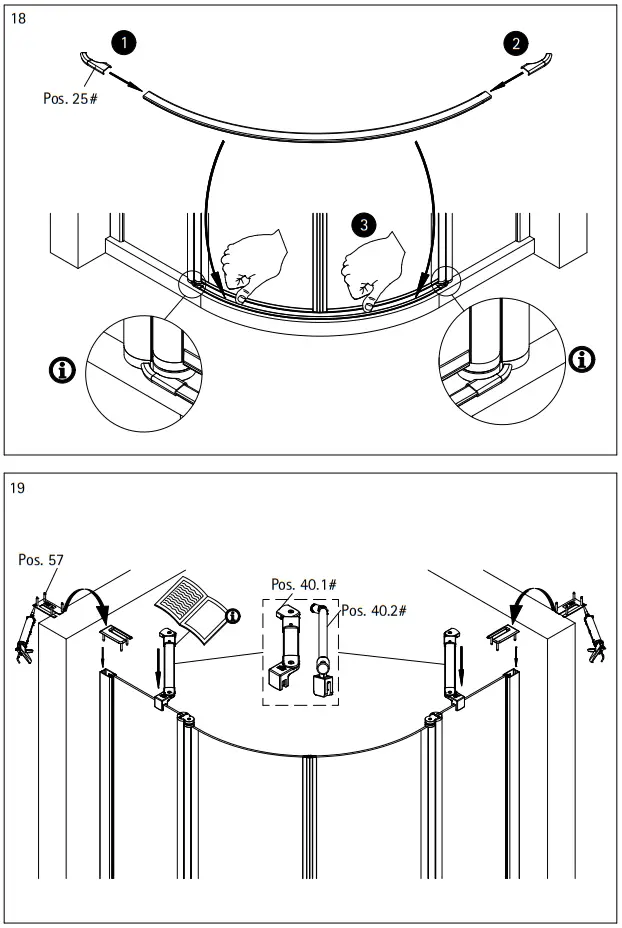 18

1

2

Pos. 25#

3

19

Pos. 57

Pos. 40.1#

Pos. 40.2#