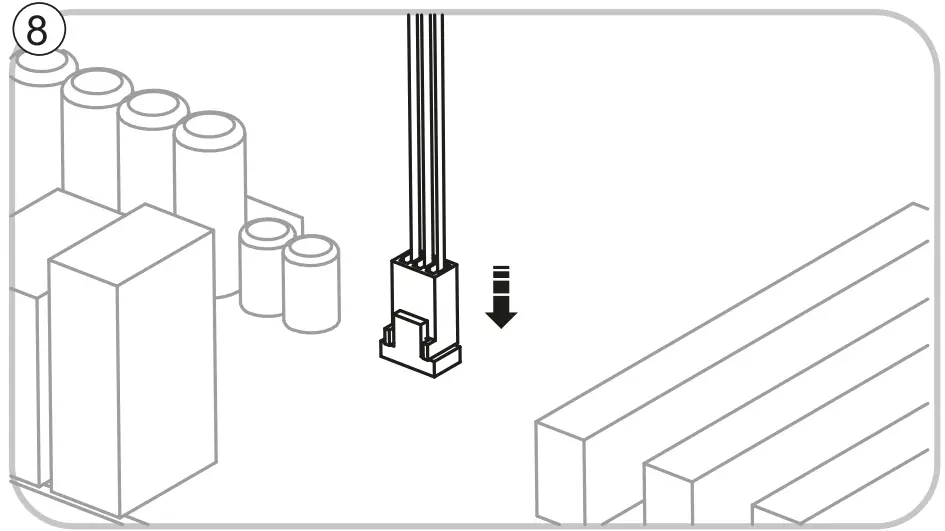 8