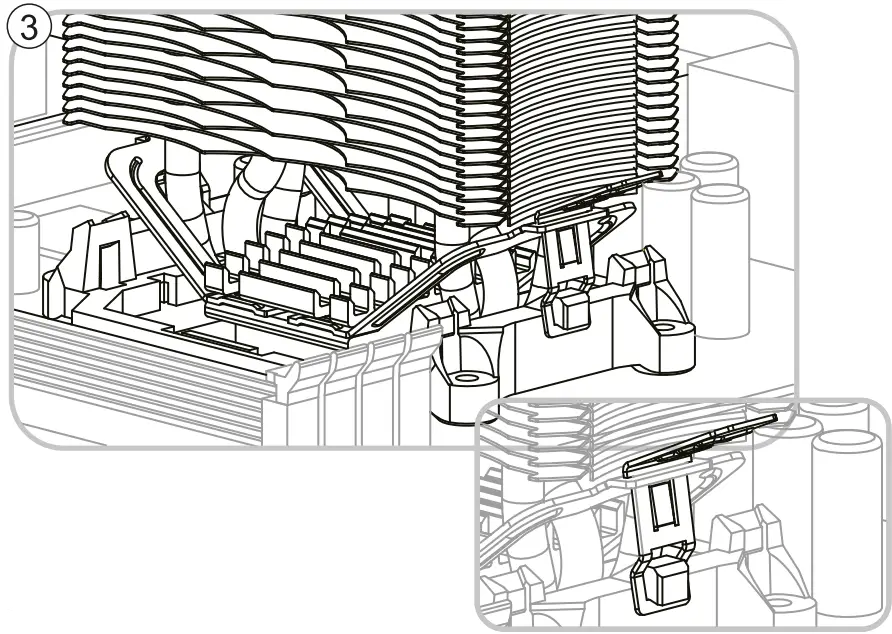 3