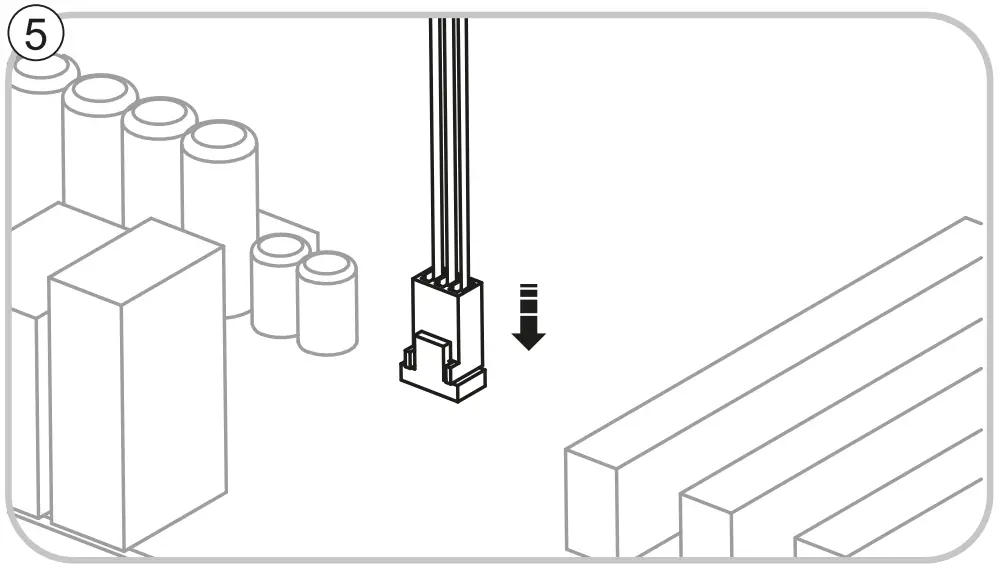 5