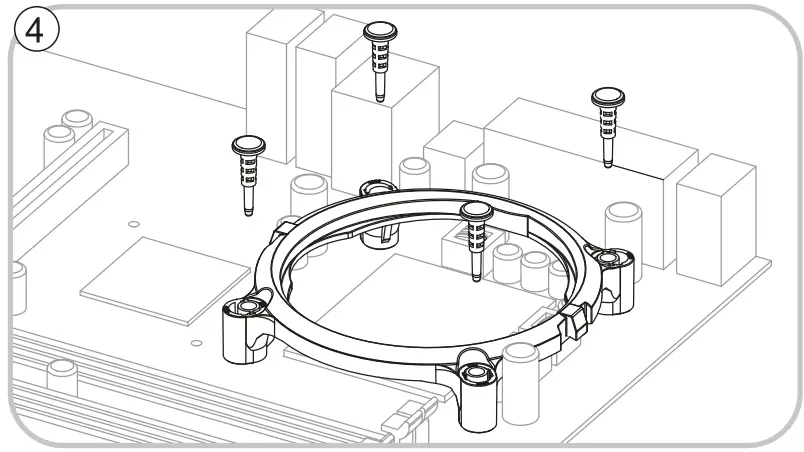 4