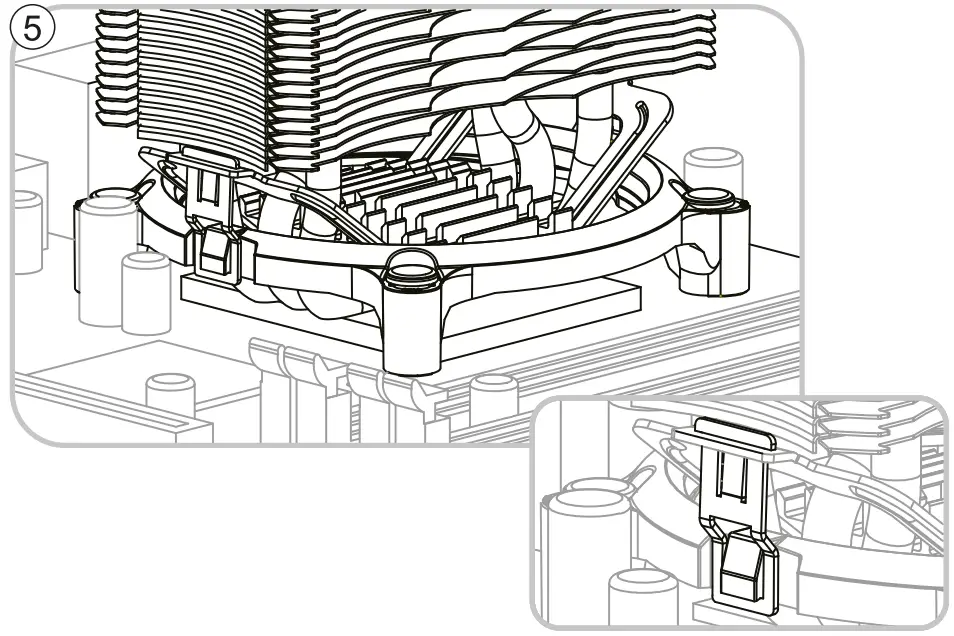 5