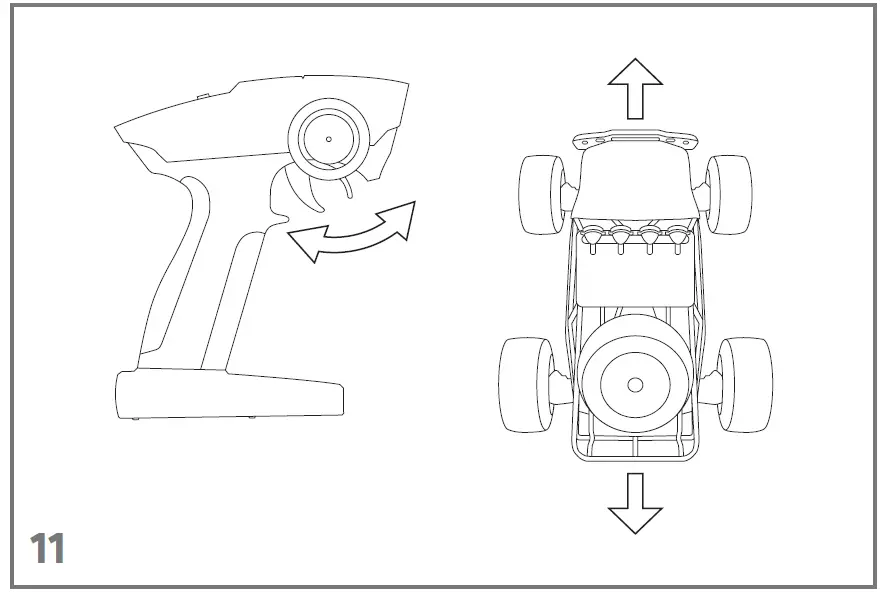 11