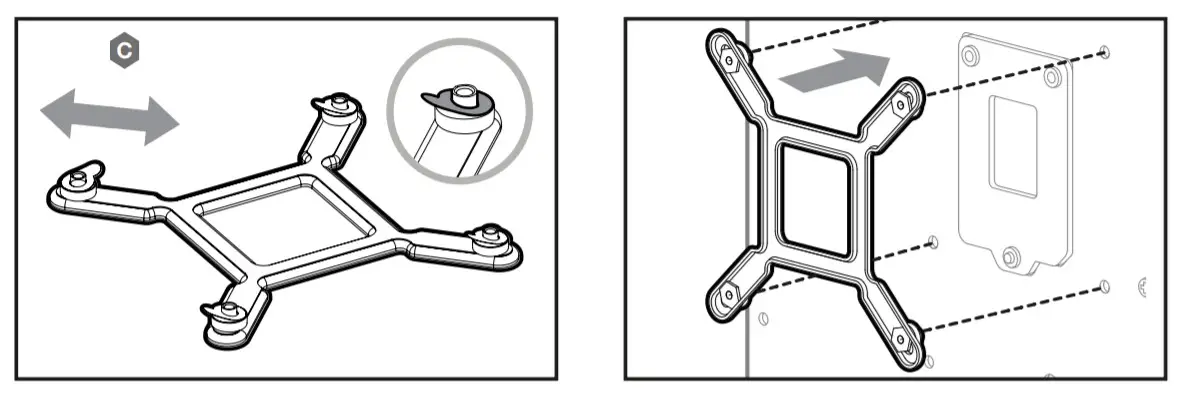 C