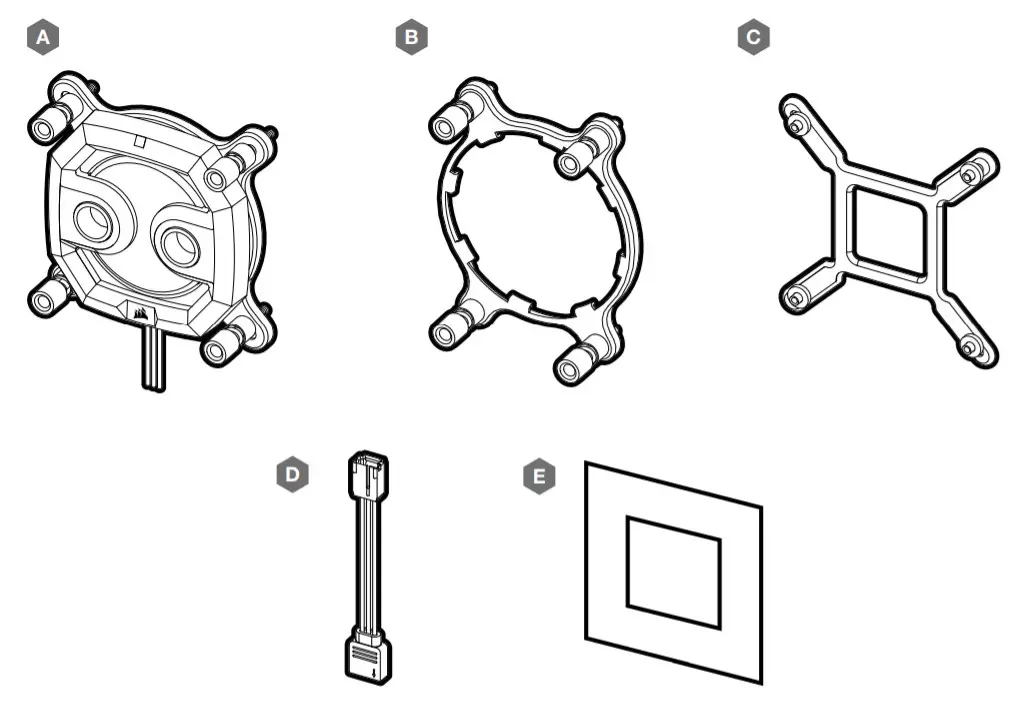 A

B

C

D

E