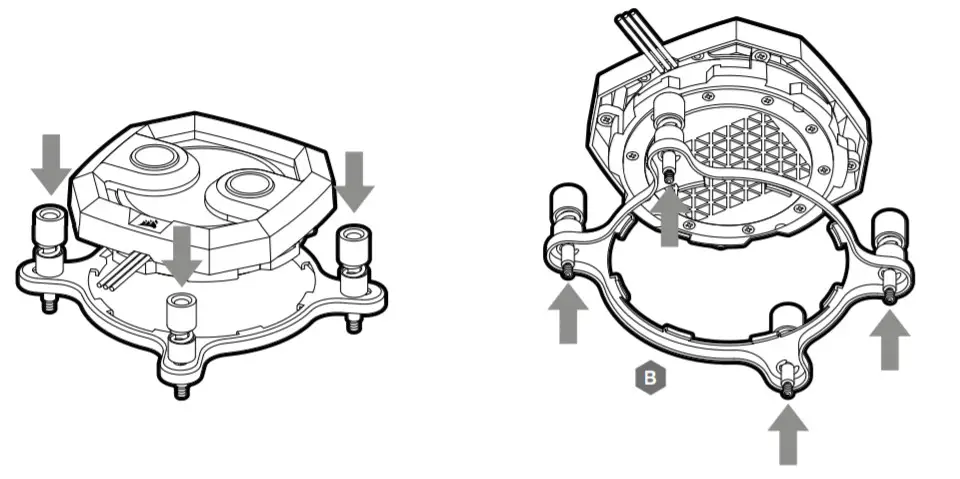 B