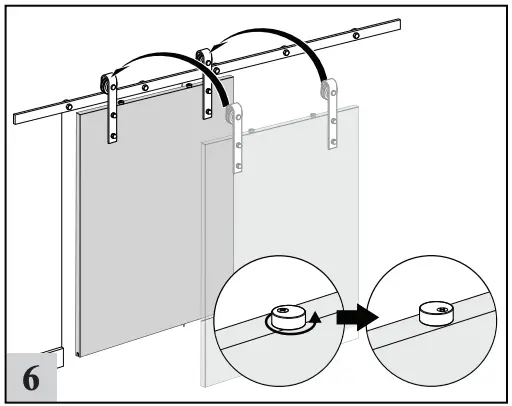 6