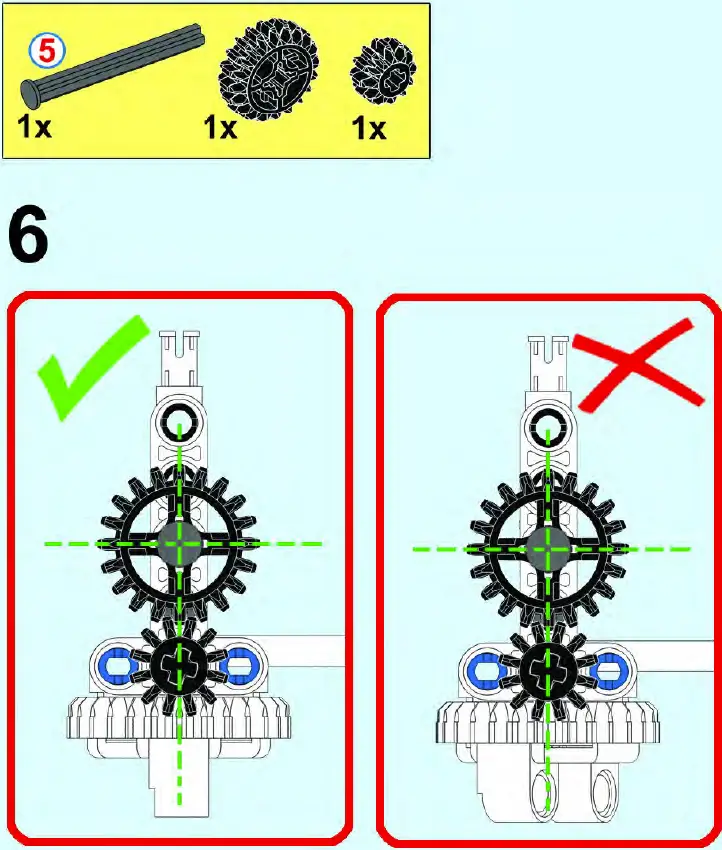 5
1x
1x
1x

6