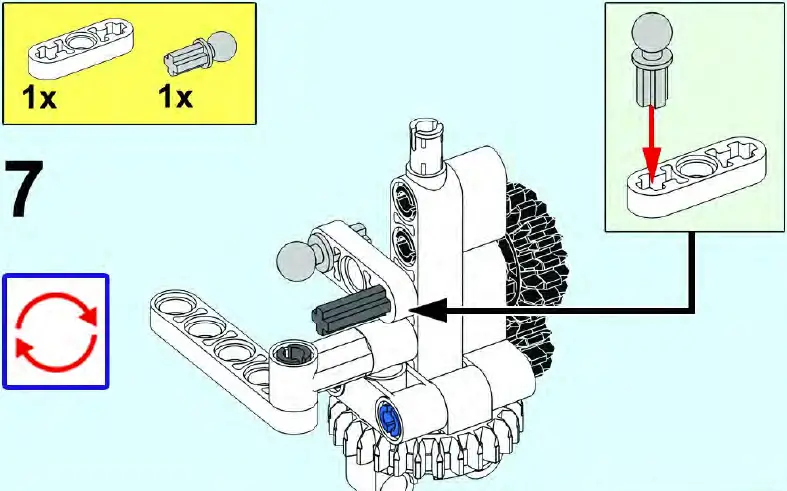 1x
1x

7