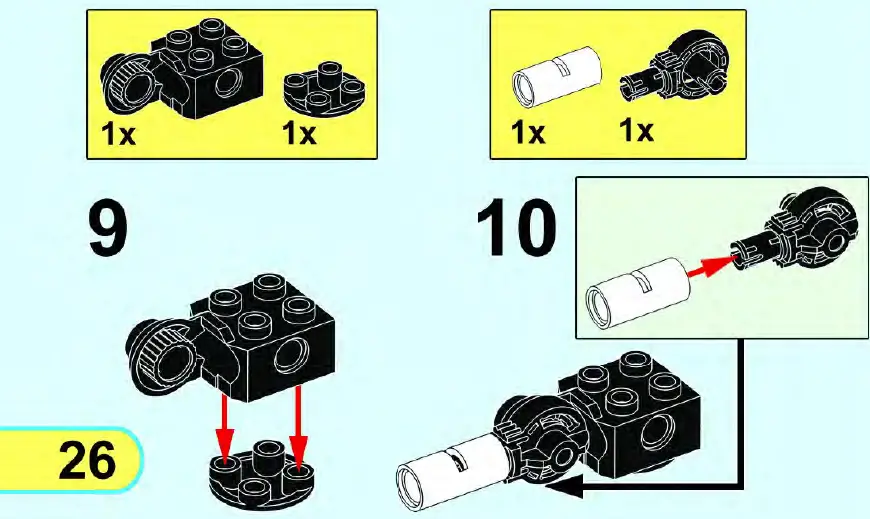 1x 1x

1x 1x

9

10

26