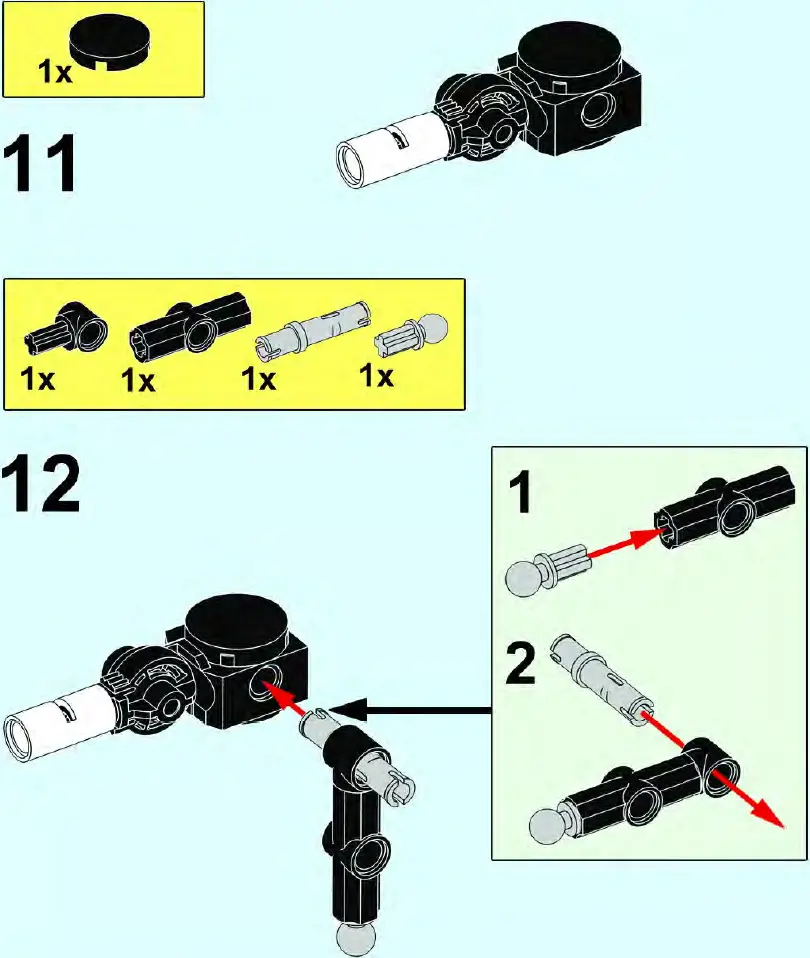 1x

11

1x 1x 1x 1x

12

1

2