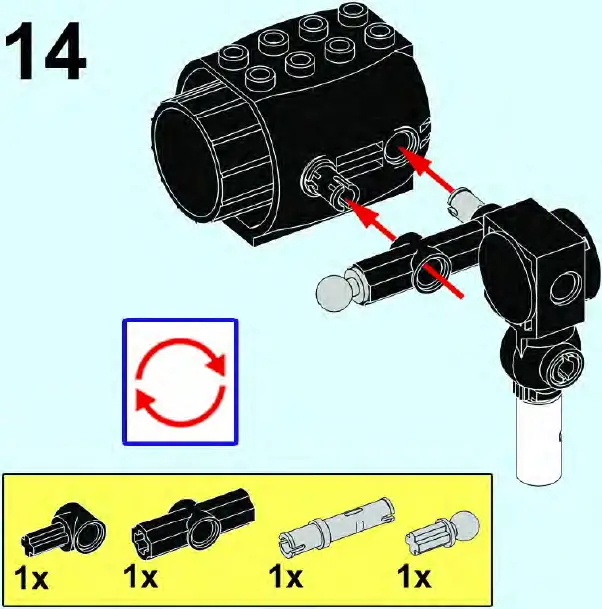 14

1x
1x
1x
1x