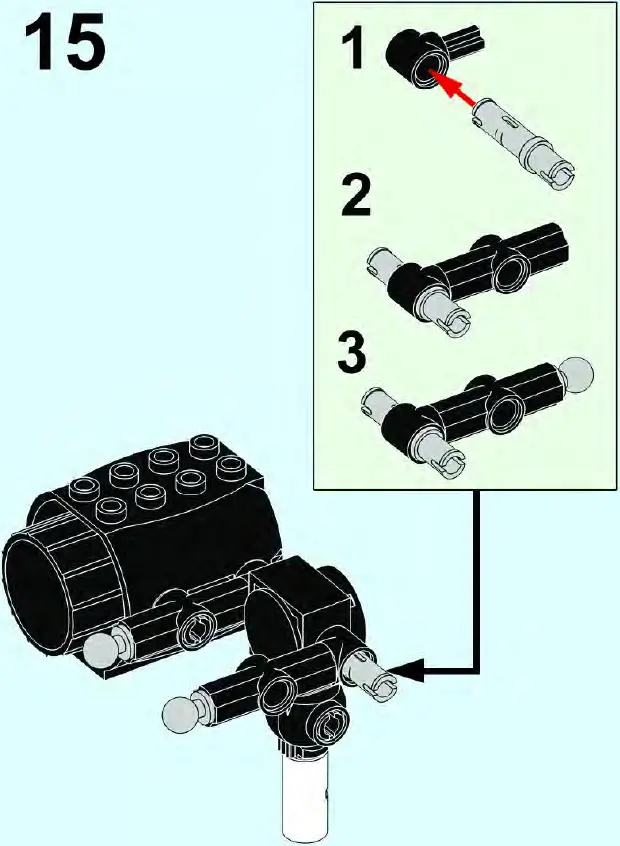 15

1

2

3