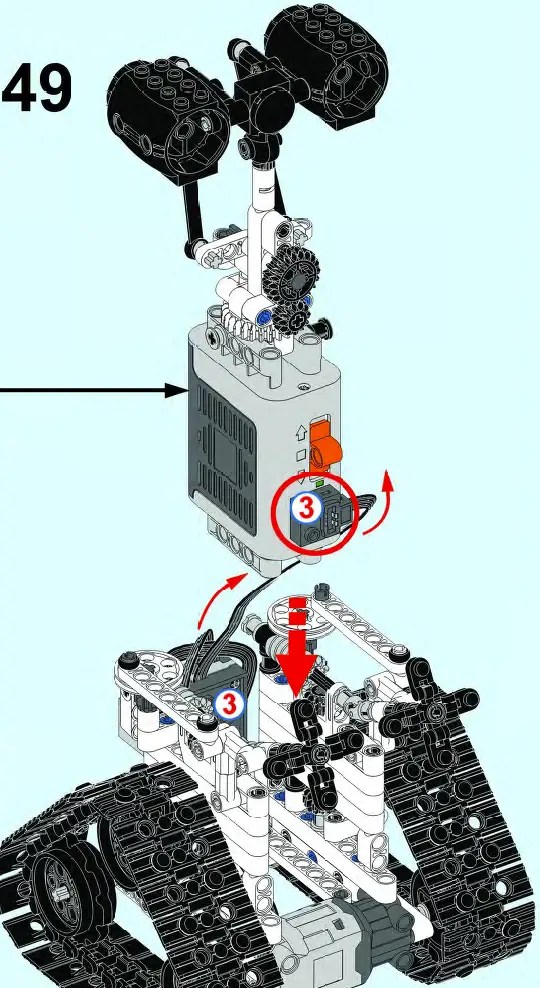 49

3

3