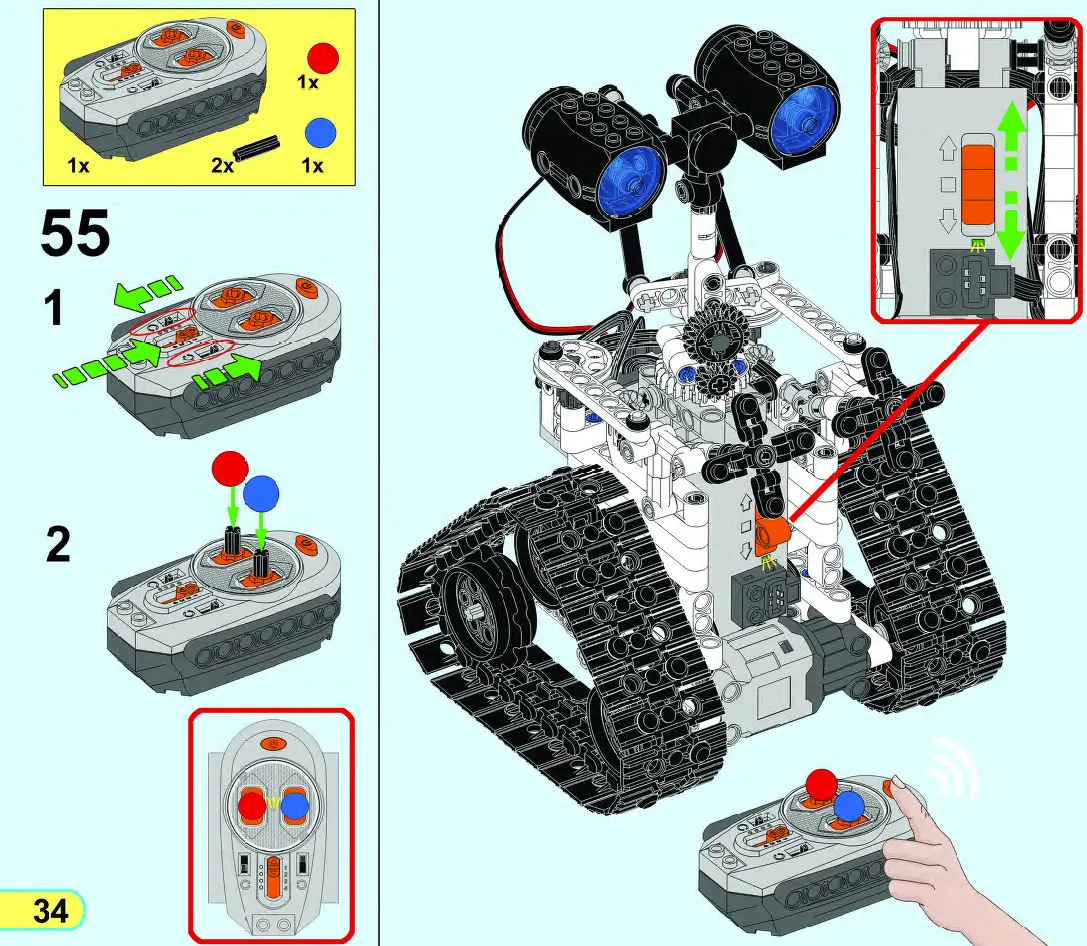 1x
1x
2x
1x

55

1

2

34