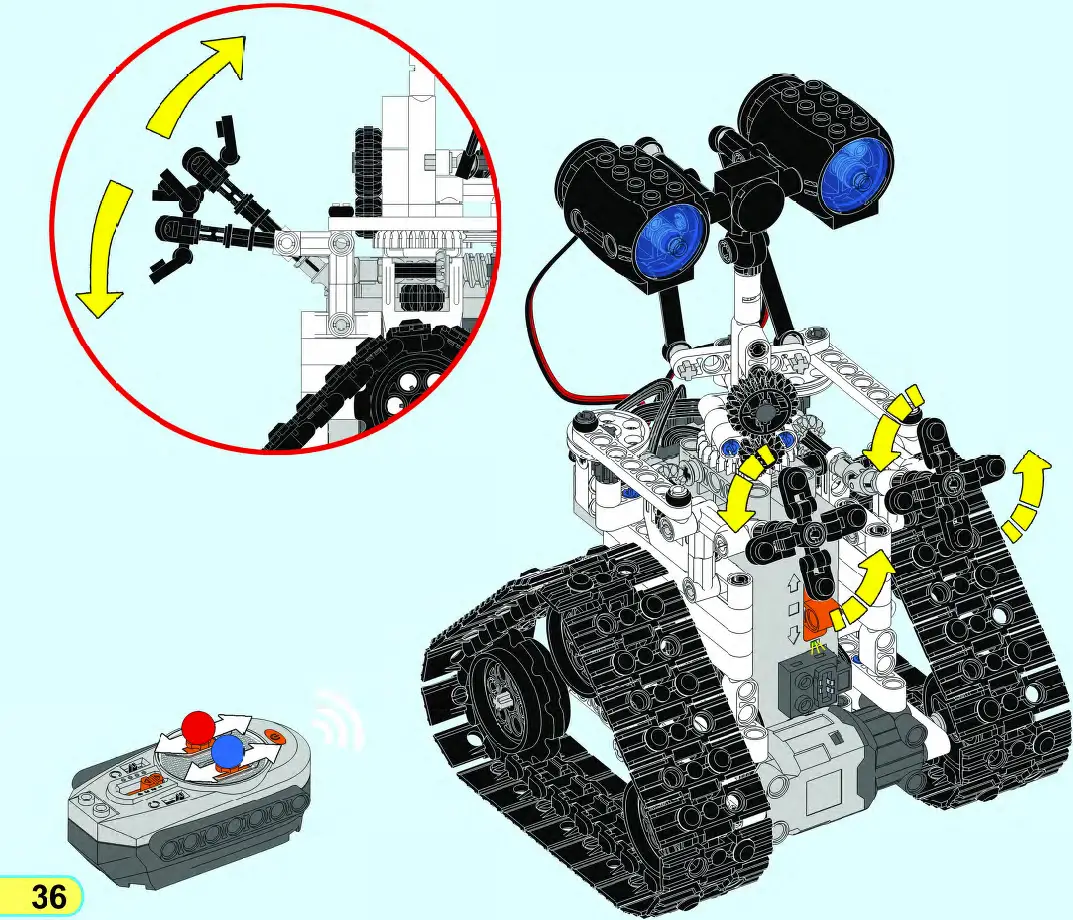 36