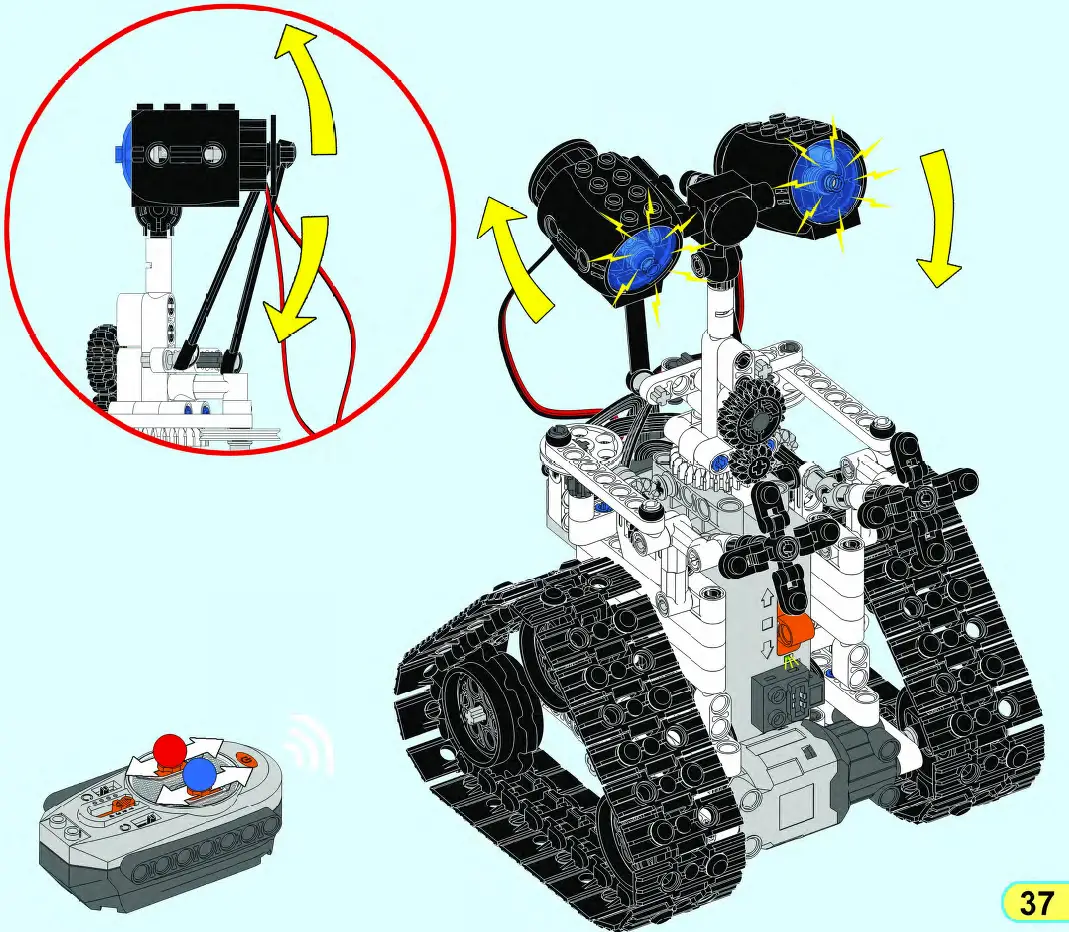 37