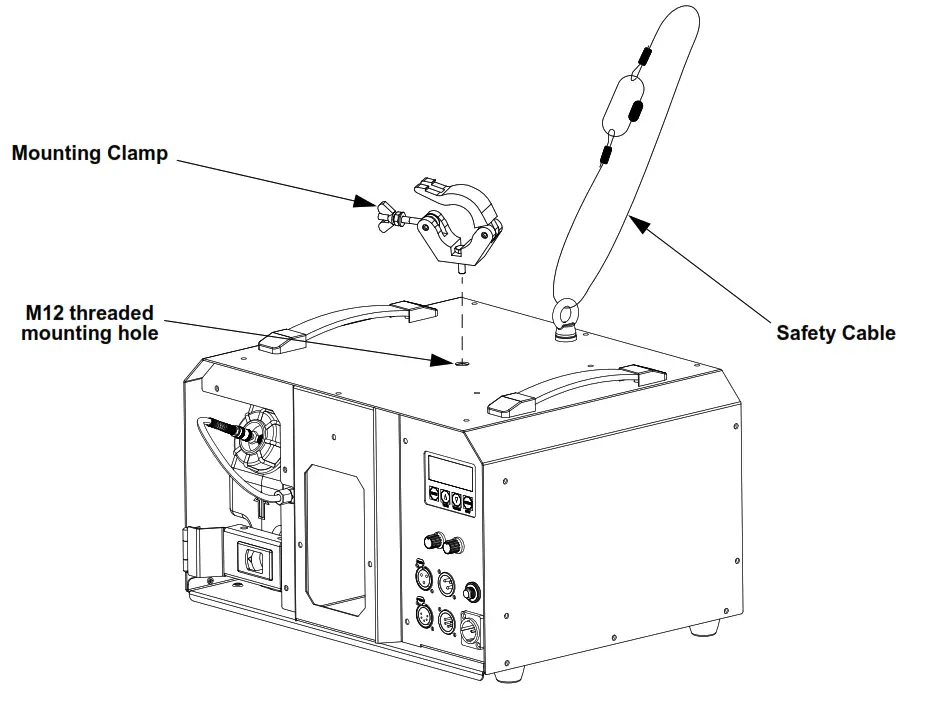 Mounting Clamp

M12 threaded mounting hole

Safety Cable