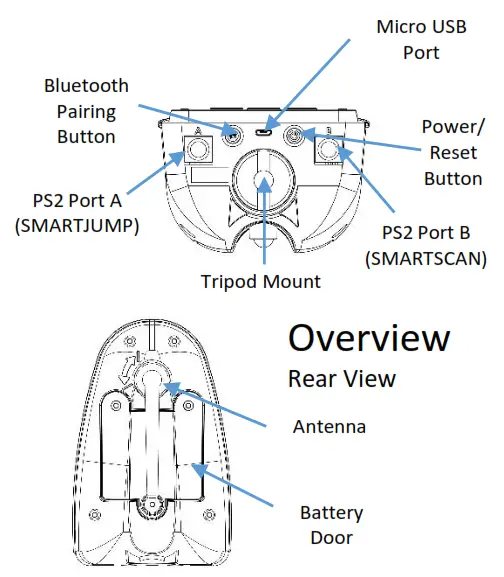 Micro USB Port

Bluetooth Pairing Button

A

B

Power/ Reset Button

PS2 Port A (SMARTJUMP)

PS2 Port B (SMARTSCAN)

Tripod Mount

Overview

Rear View

Antenna

Battery Door