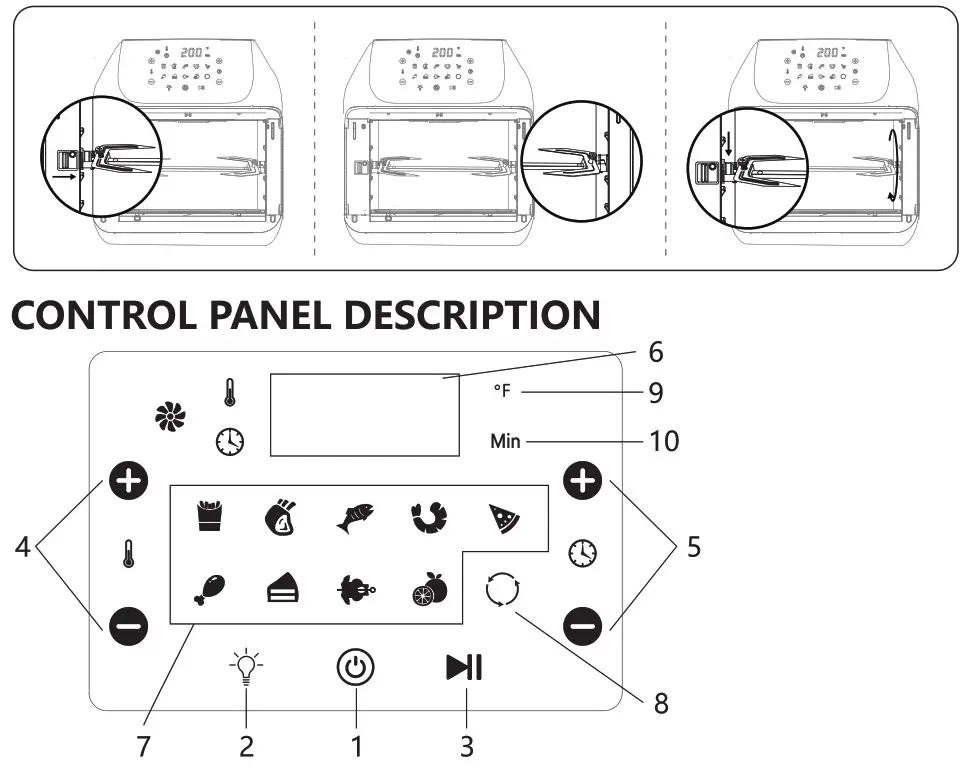 200

200

200

CONTROL PANEL DESCRIPTION

6

°F 9

Min 10

4

5

8

7 2 1 3