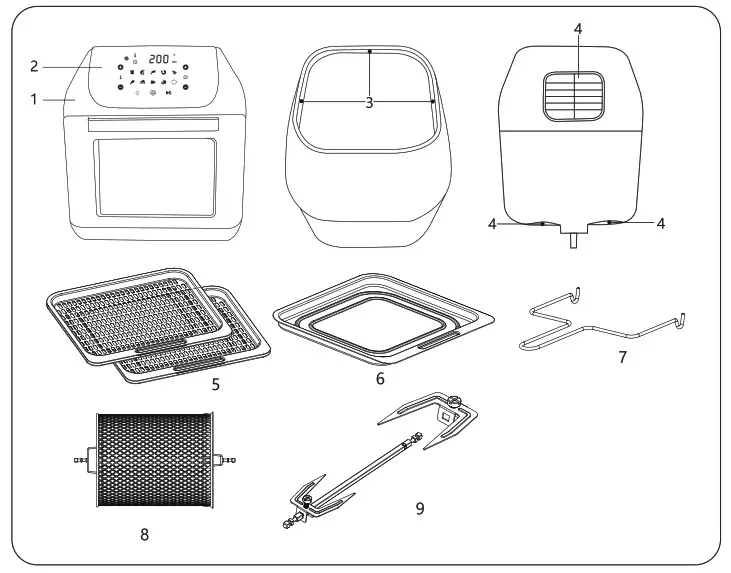 2
1
200
3
4
4
4
5
6
7
8
9