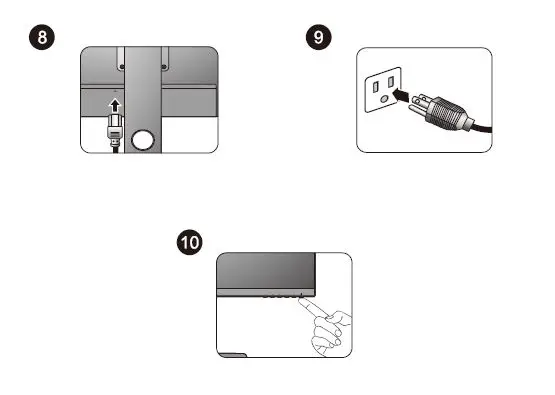 8

9

10