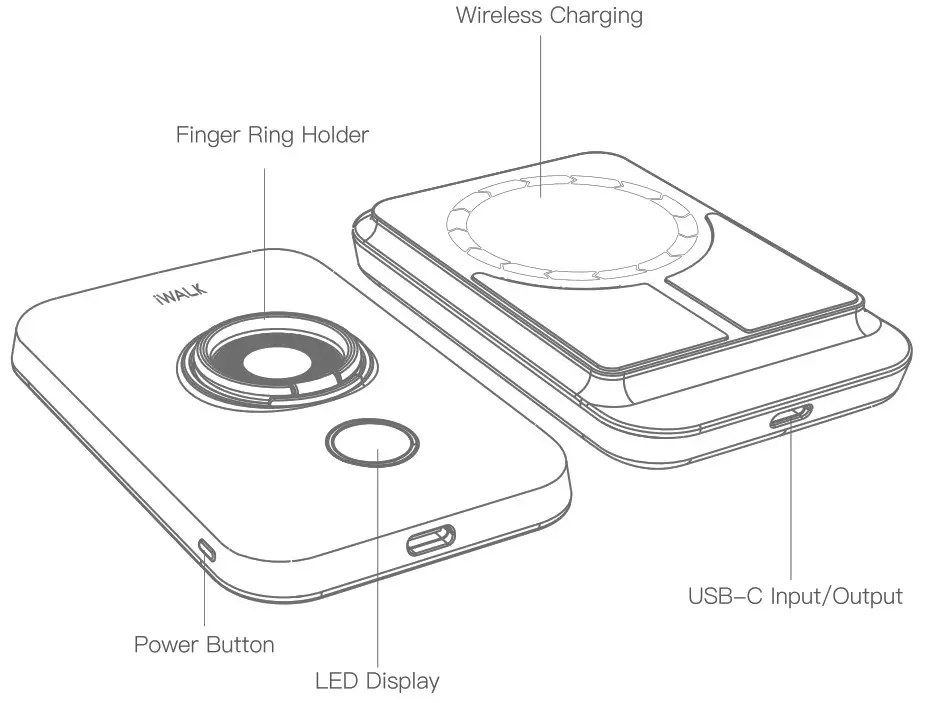 Wireless Charging

Finger Ring Holder

iWALK

USB-C Input/Output

Power Button

LED Display