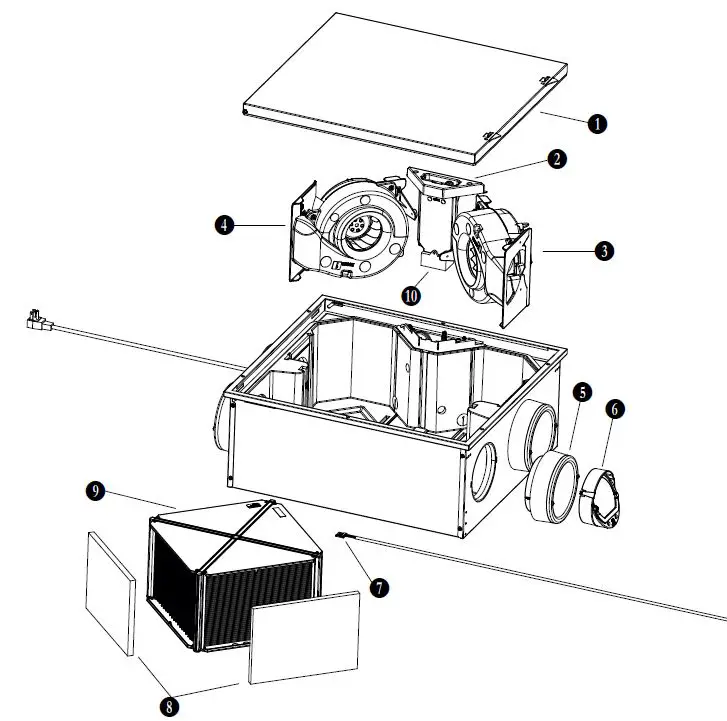 1
2
4
3
10
5
6
9
7
8