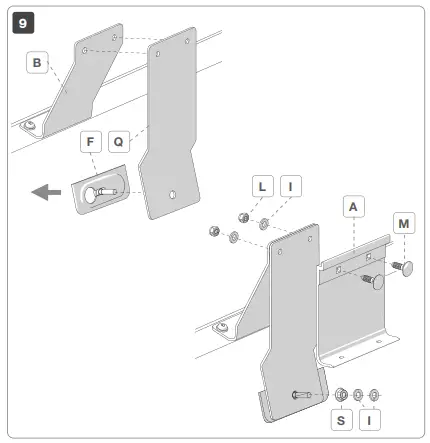 9

B

F

Q

L

I

A

M

S

I