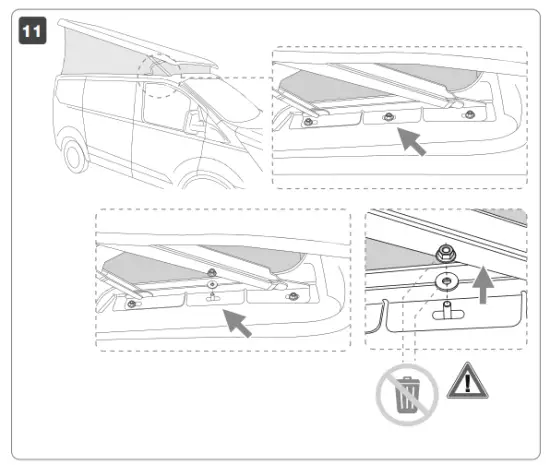 11