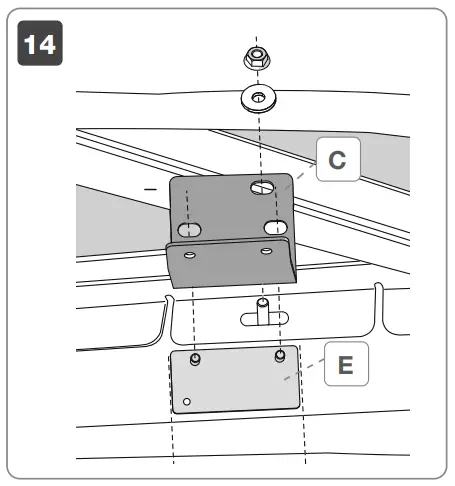 14

C

E