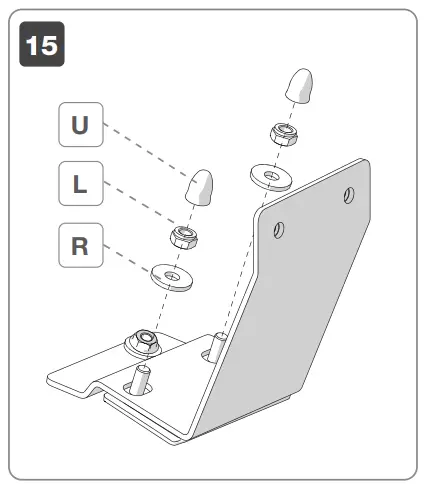 15

U

L

R