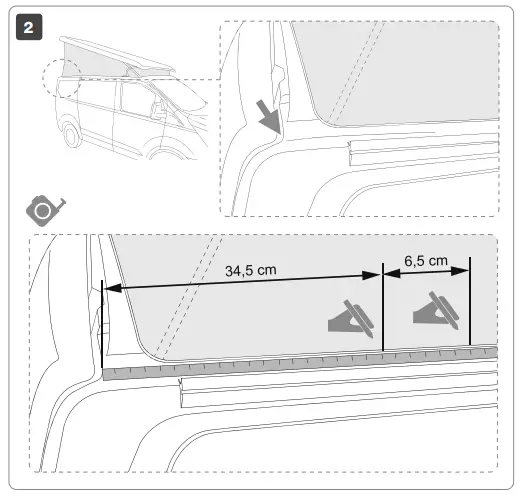 2

34,5 cm

6,5 cm