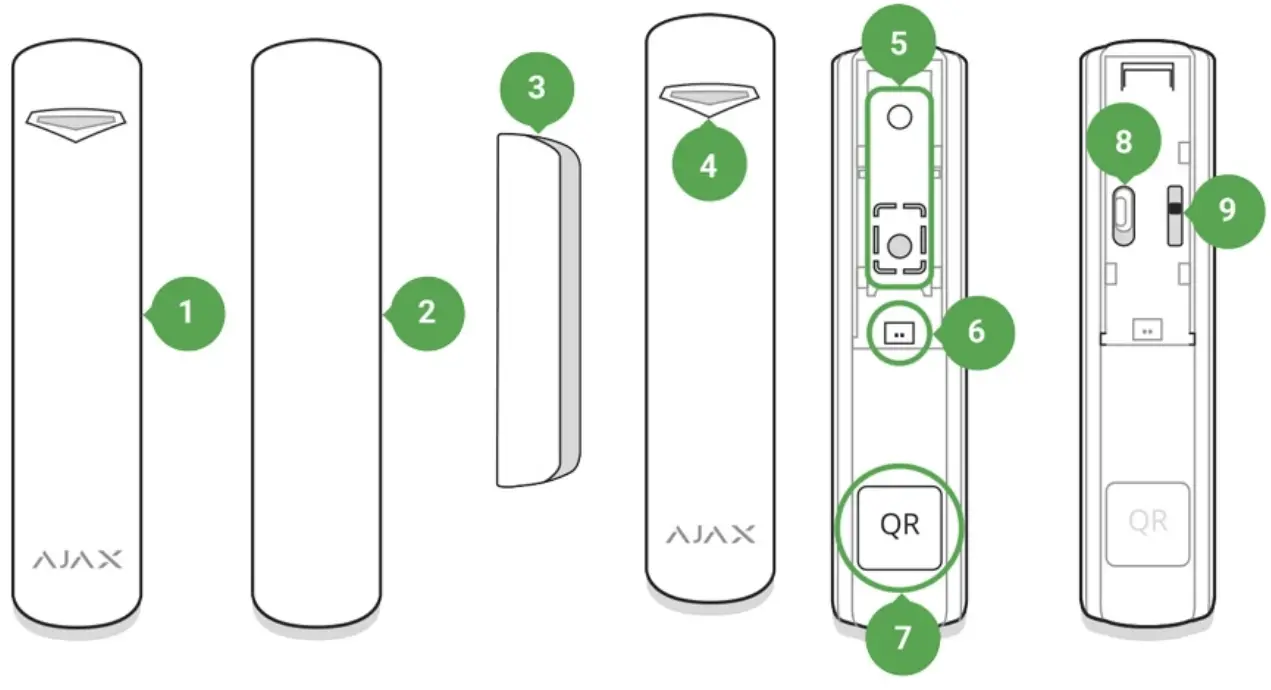 AJAX
1
2
3
4
AJAX
5
6
QR
7
8
9
QR