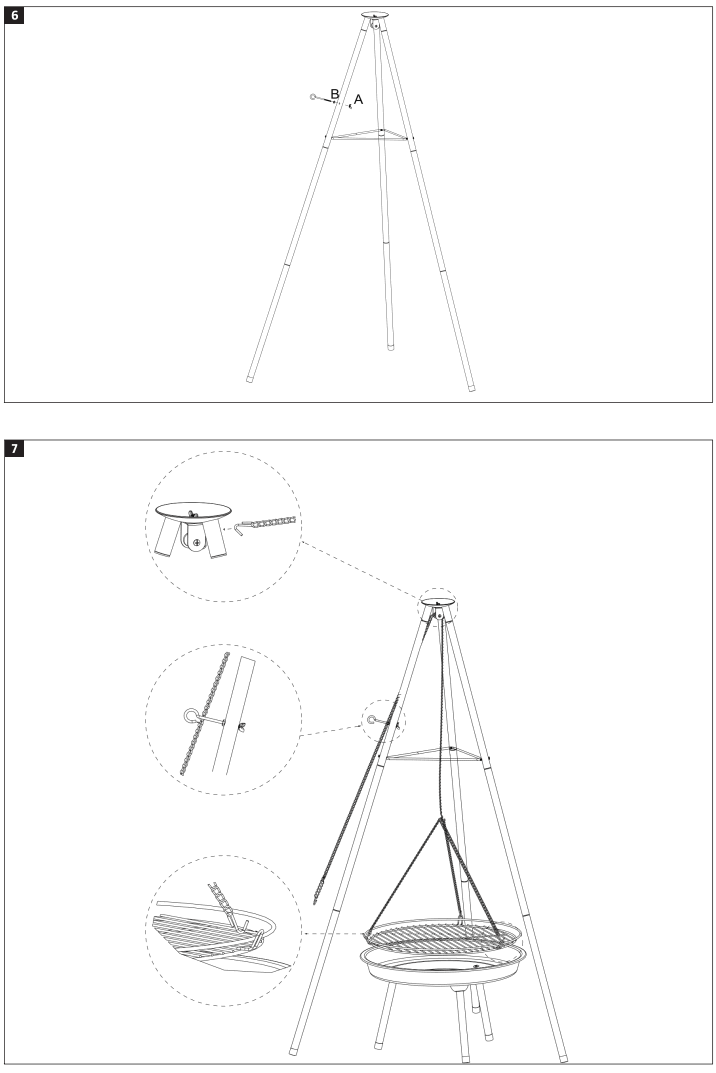 6

B
A

7