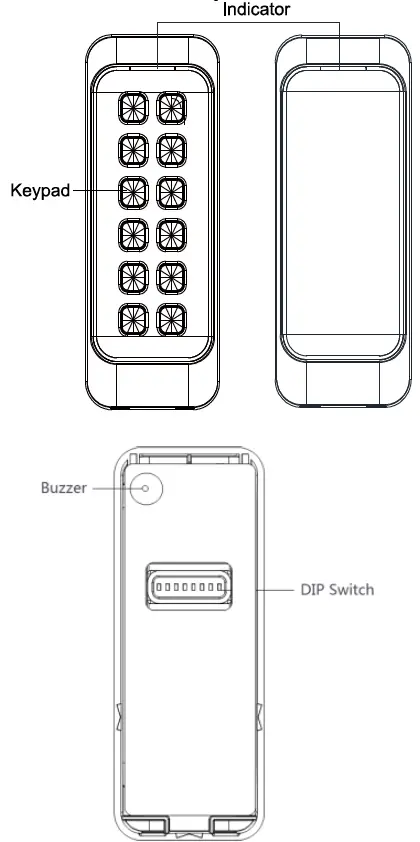 Indicator

Keypad

Buzzer

DIP Switch