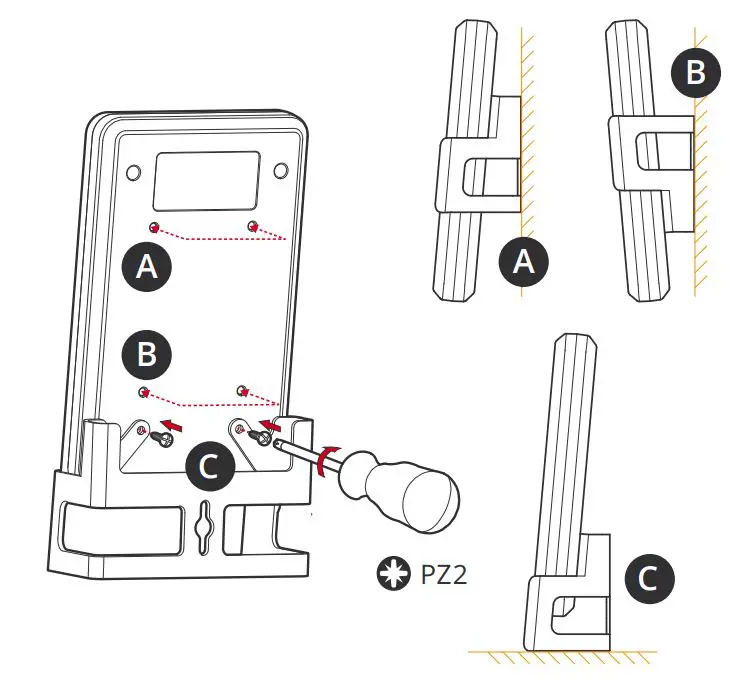 A
B
C
PZ2
A
B
C